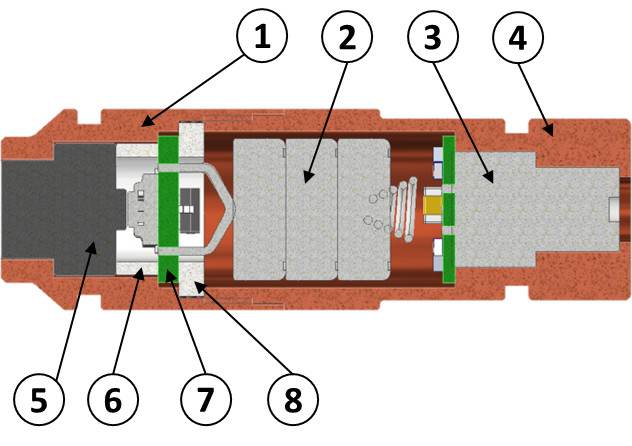 1
2
3
4
5
6
7
8